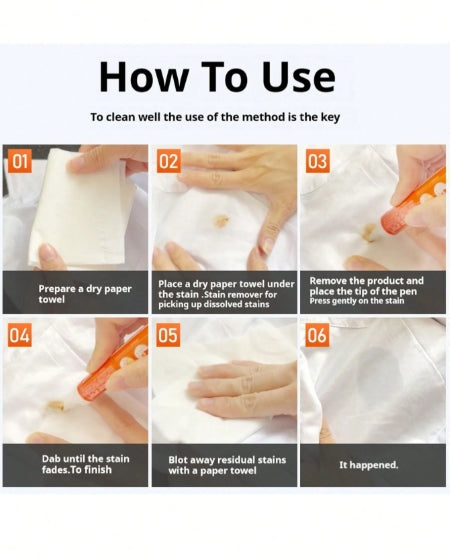 How To Use

To clean well the use of the method is the key

01

Prepare a dry paper towel

02

Place a dry paper towel under the stain .Stain remover for picking up dissolved stains

03

Remove the product and place the tip of the pen Press gently on the stain

04

Dab until the stain fades.To finish

05

Blot away residual stains with a paper towel

06

It happened.