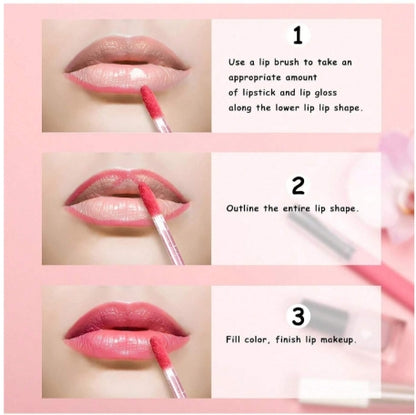 1

Use a lip brush to take an appropriate amount of lipstick and lip gloss along the lower lip lip shape.

2

Outline the entire lip shape.

3

Fill color, finish lip makeup.