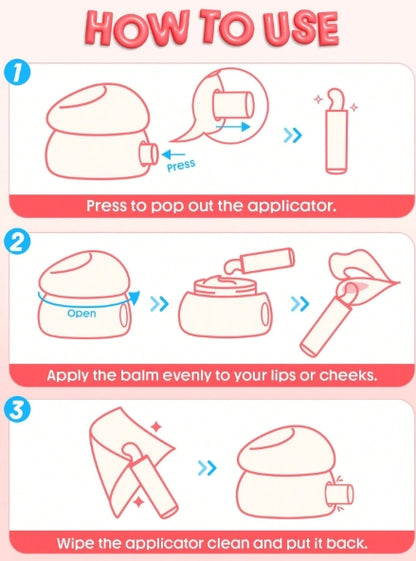 HOW TO USE

1

Press

Press to pop out the applicator.

2

Open

Apply the balm evenly to your lips or cheeks.

3

Wipe the applicator clean and put it back.