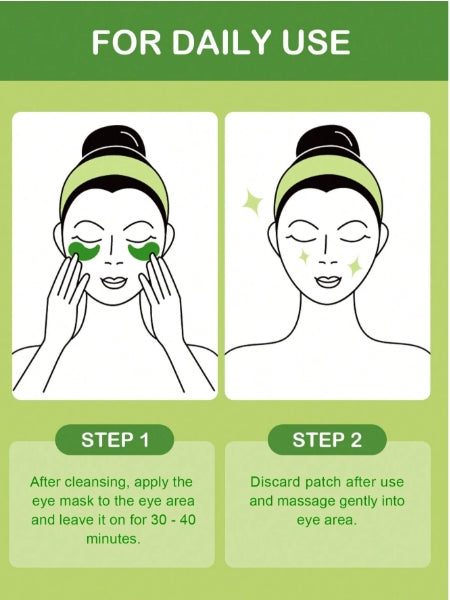 FOR DAILY USE

STEP 1

After cleansing, apply the eye mask to the eye area and leave it on for 30 - 40 minutes.

STEP 2

Discard patch after use and massage gently into eye area.