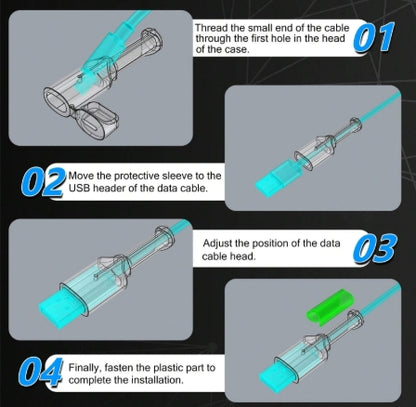 Thread the small end of the cable through the first hole in the head of the case.

01

02

Move the protective sleeve to the USB header of the data cable.

Adjust the position of the data cable head.

03

04

Finally, fasten the plastic part to complete the installation.