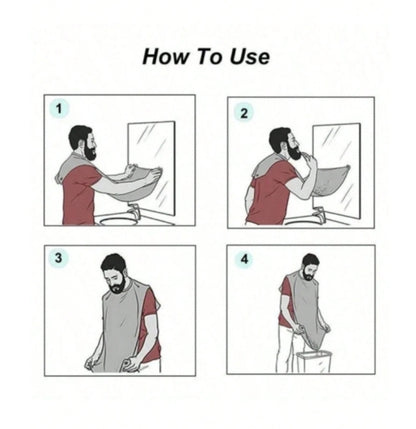 How To Use

1

2

3

4