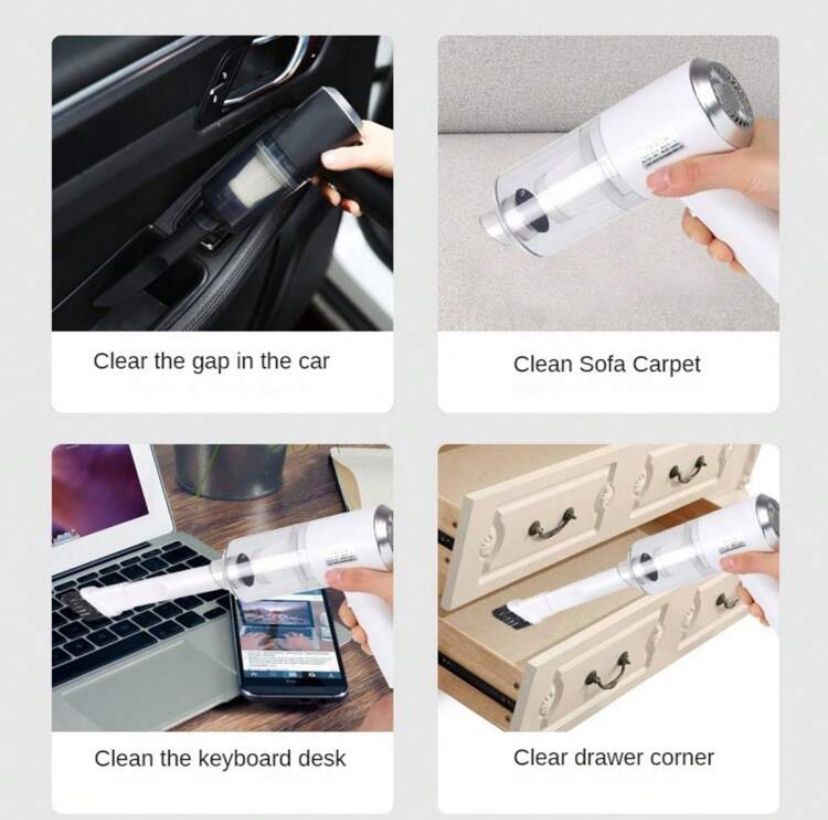 Clear the gap in the car

Clean Sofa Carpet

Clean the keyboard desk

Clear drawer corner