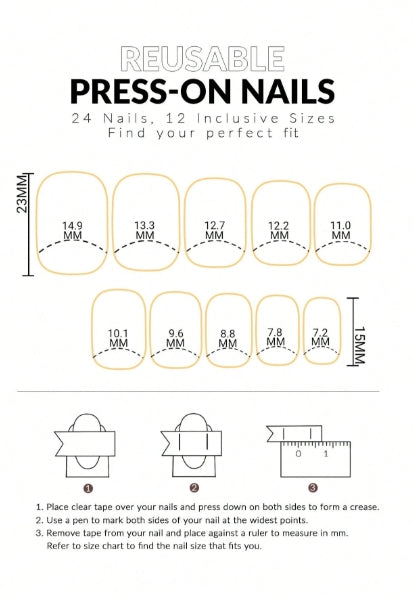 REUSABLE
PRESS-ON NAILS
24 Nails, 12 Inclusive Sizes
Find your perfect fit

23MM

14.9 MM
13.3 MM
12.7 MM
12.2 MM
11.0 MM

10.1 MM
9.6 MM
8.8 MM
7.8 MM
7.2 MM

15MM

0 1

1 2 3

1. Place clear tape over your nails and press down on both sides to form a crease.
2. Use a pen to mark both sides of your nail at the widest points.
3. Remove tape from your nail and place against a ruler to measure in mm. Refer to size chart to find the nail size that fits you.