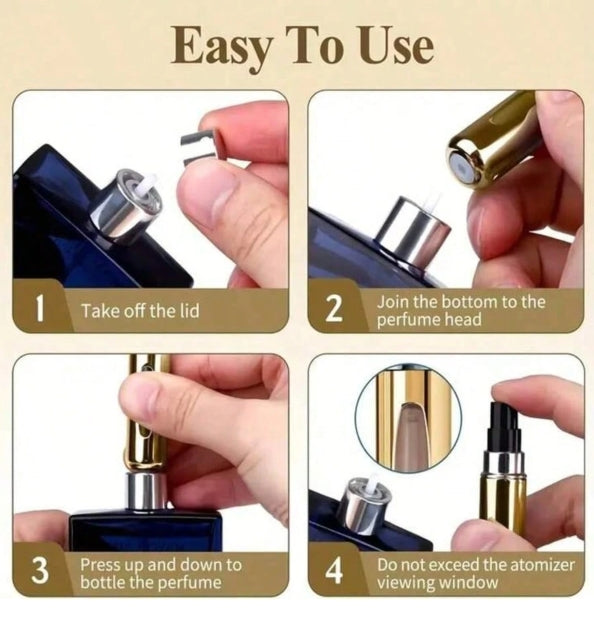 Easy To Use

1 Take off the lid

2 Join the bottom to the perfume head

3 Press up and down to bottle the perfume

4 Do not exceed the atomizer viewing window