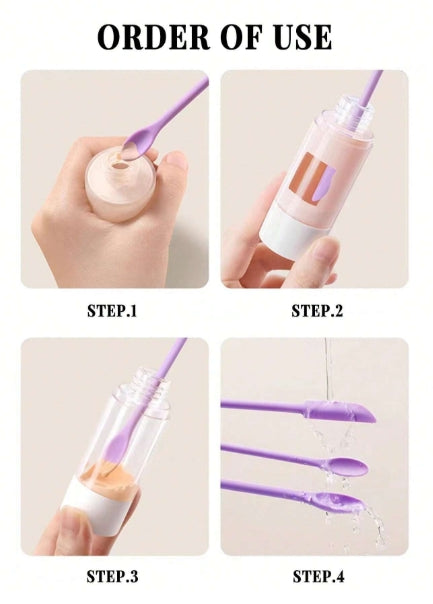 ORDER OF USE

STEP.1

STEP.2

STEP.3

STEP.4