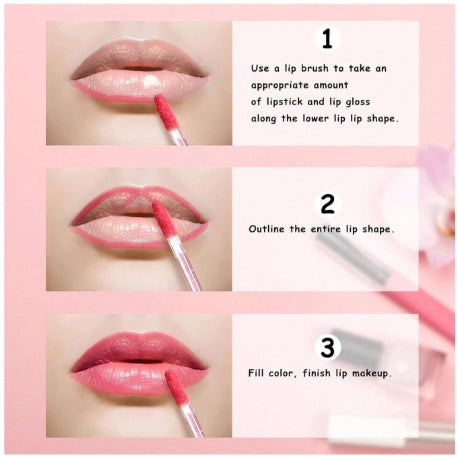 1

Use a lip brush to take an appropriate amount of lipstick and lip gloss along the lower lip lip shape.

2

Outline the entire lip shape.

3

Fill color, finish lip makeup.