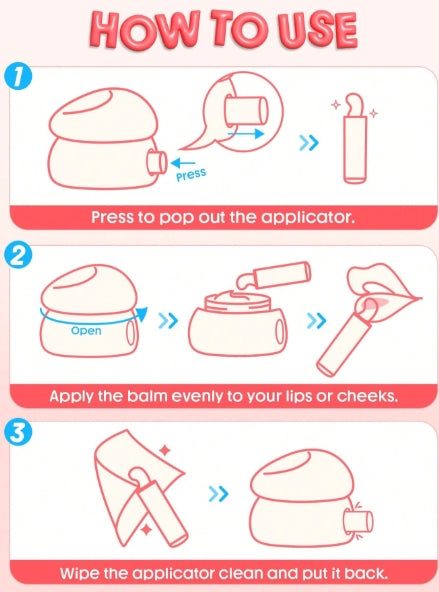 HOW TO USE

1

Press

Press to pop out the applicator.

2

Open

Apply the balm evenly to your lips or cheeks.

3

Wipe the applicator clean and put it back.