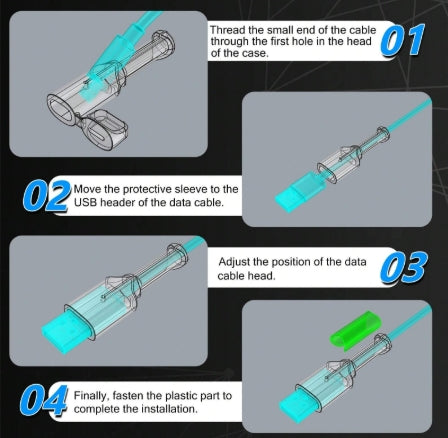 Thread the small end of the cable through the first hole in the head of the case.

01

02

Move the protective sleeve to the USB header of the data cable.

Adjust the position of the data cable head.

03

04

Finally, fasten the plastic part to complete the installation.