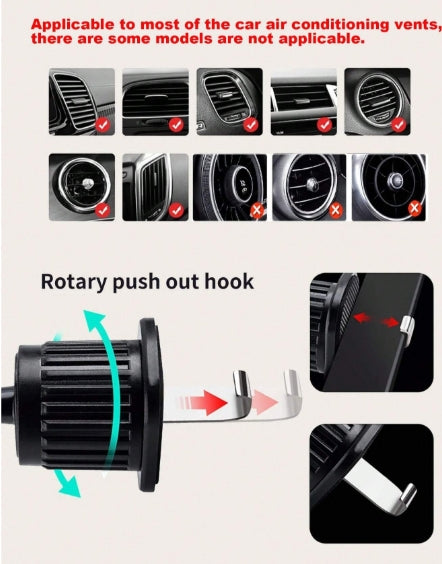 Applicable to most of the car air conditioning vents, there are some models are not applicable.

Rotary push out hook