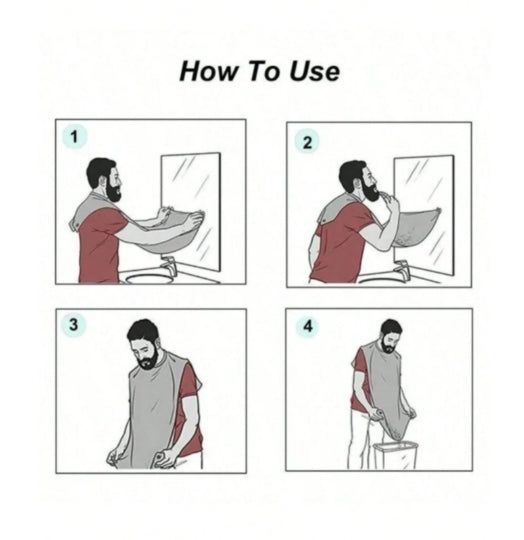 How To Use

1

2

3

4