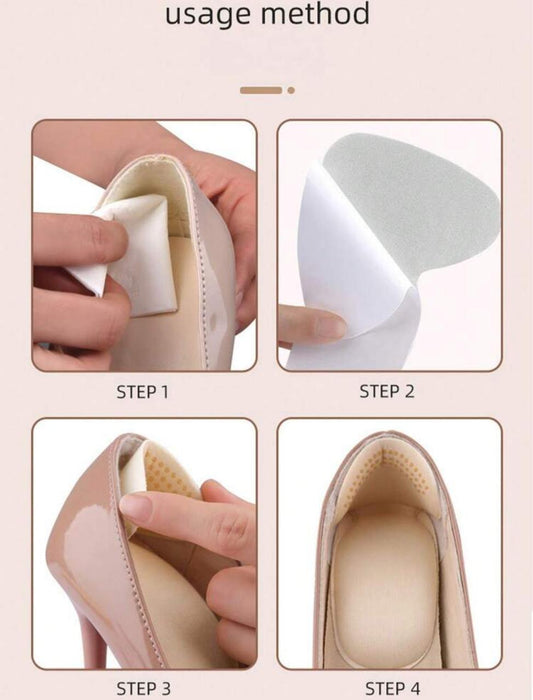 usage method

STEP 1

STEP 2

STEP 3

STEP 4