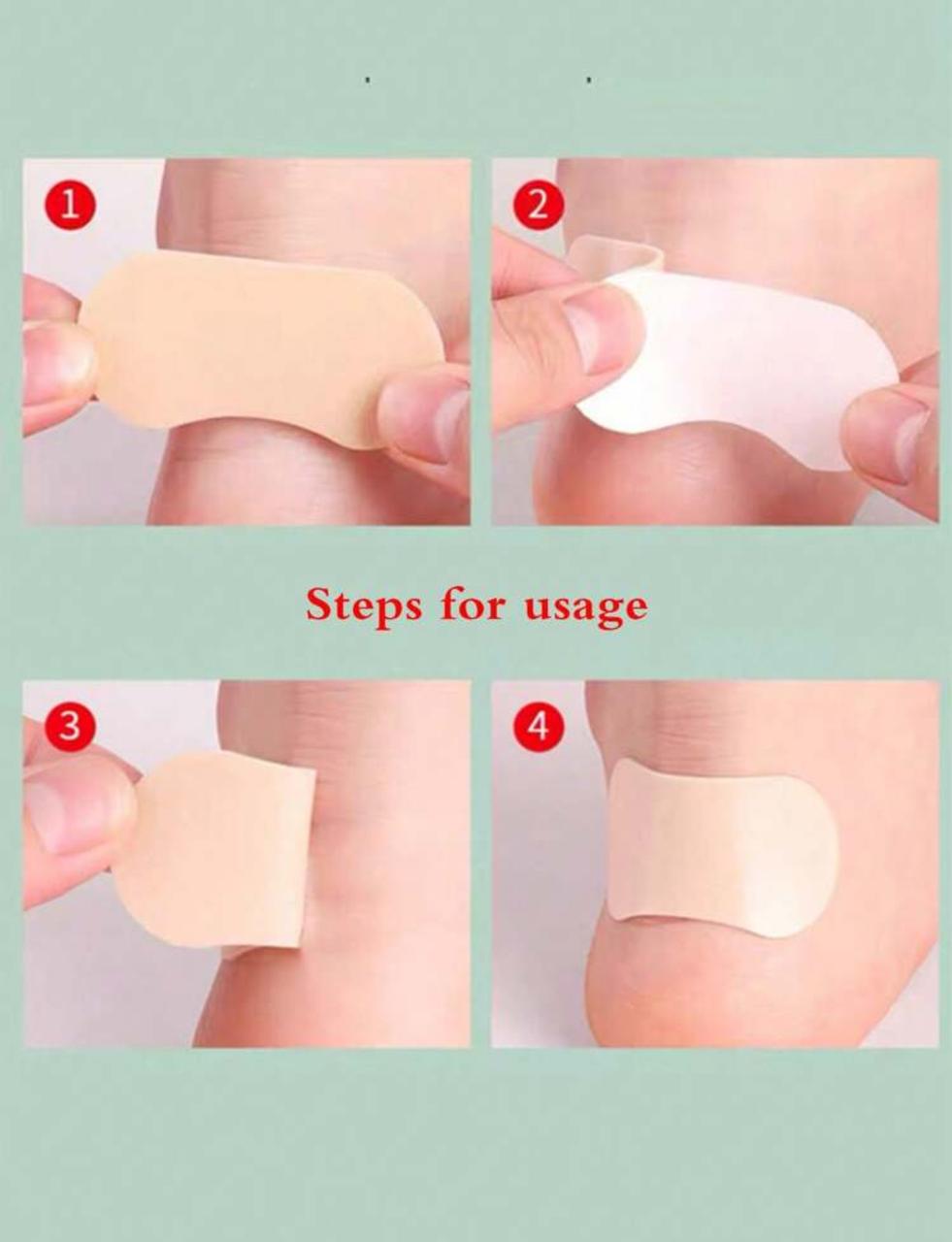 1

2

Steps for usage

3

4