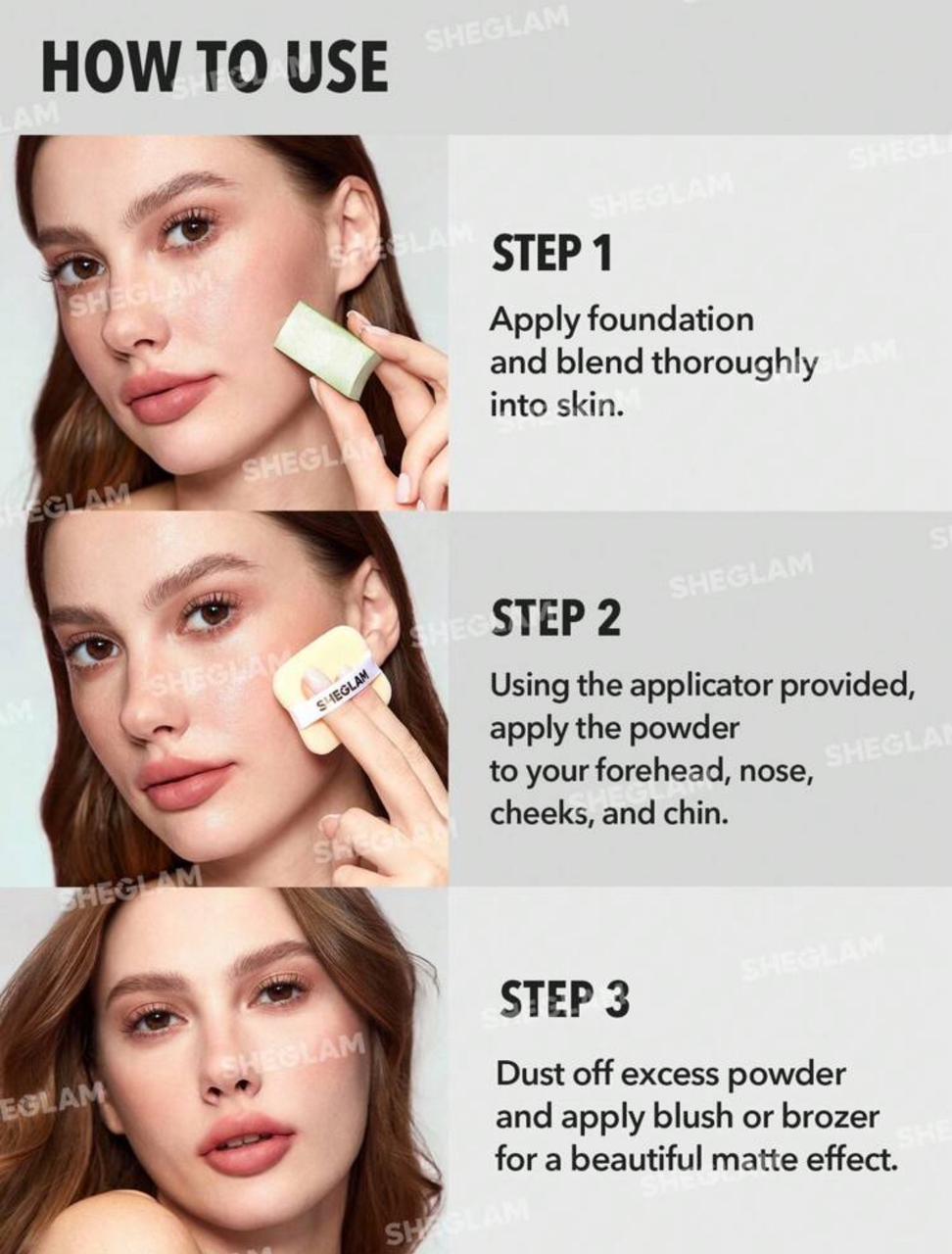 HOW TO USE

SHEGLAM

STEP 1

Apply foundation and blend thoroughly into skin.

SHEGLAM

STEP 2

Using the applicator provided, apply the powder to your forehead, nose, cheeks, and chin.

STEP 3

Dust off excess powder and apply blush or brozer for a beautiful matte effect.