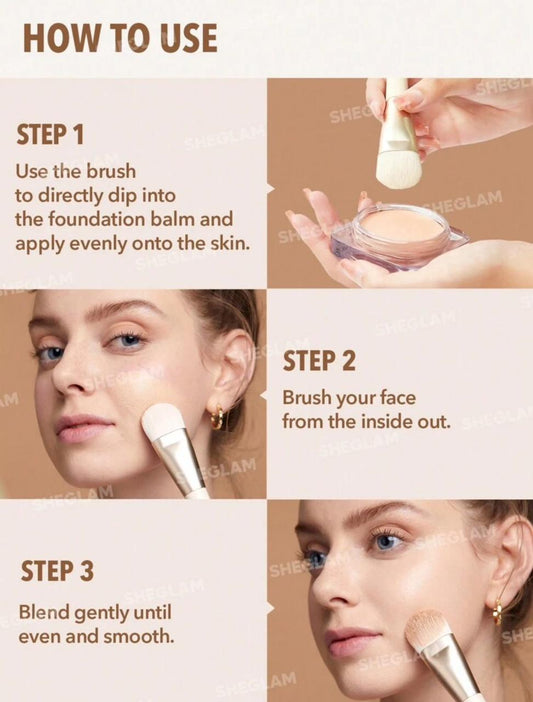 HOW TO USE

STEP 1

Use the brush to directly dip into the foundation balm and apply evenly onto the skin.

STEP 2

Brush your face from the inside out.

STEP 3

Blend gently until even and smooth.

SHEGLAM